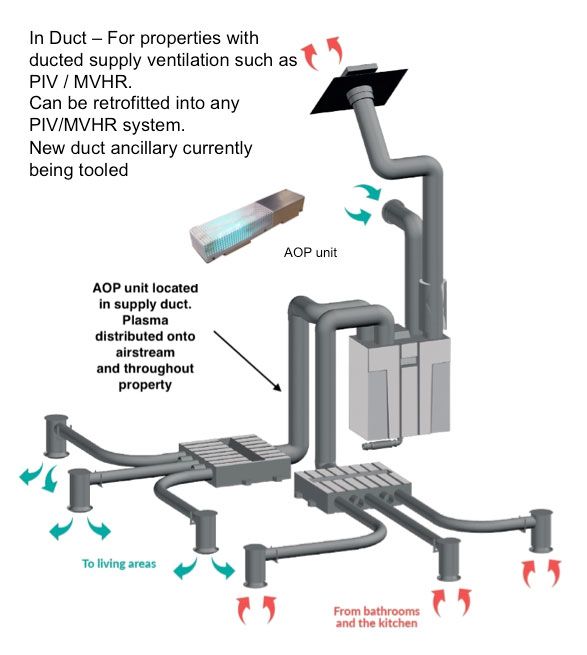 In Duct – For properties with ducted supply ventilation such as PIV / MVHR.
Can be retrofitted into any PIV/MVHR system.
New duct ancillary currently being tooled

AOP unit

AOP unit located in supply duct. Plasma distributed onto airstream and throughout property

To living areas

From bathrooms and the kitchen